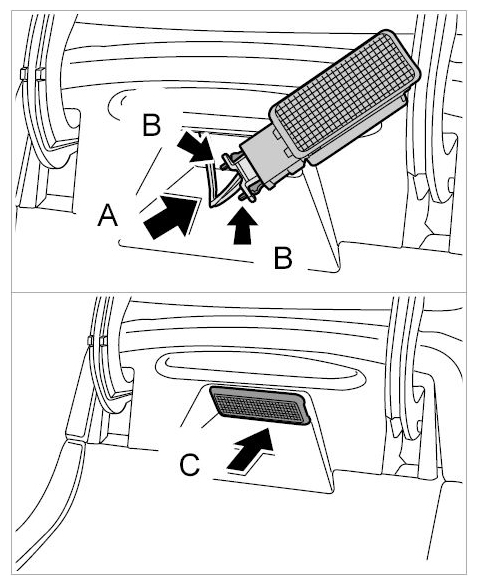 B
A
B
C