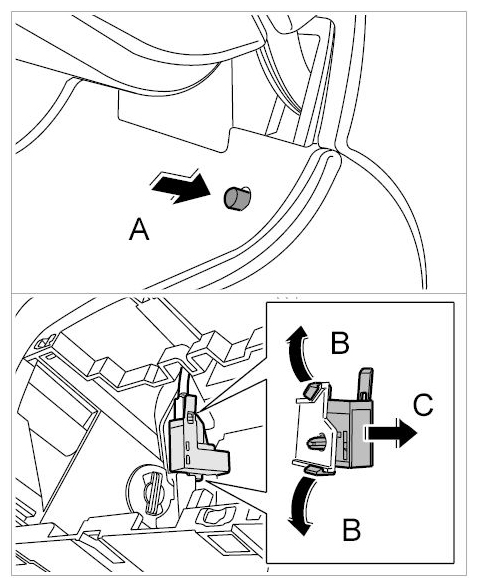 A

B

C

B