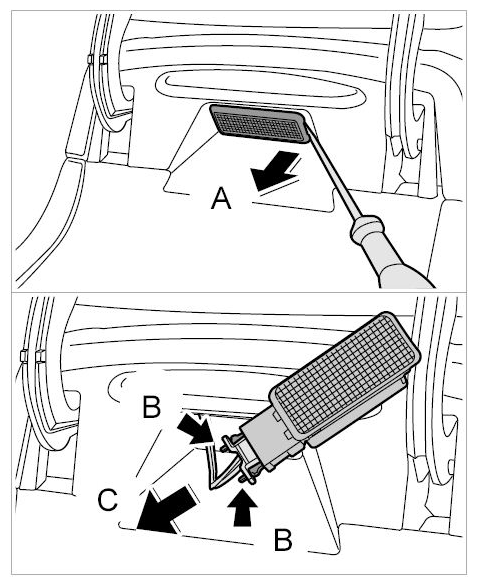 A

B
C
B