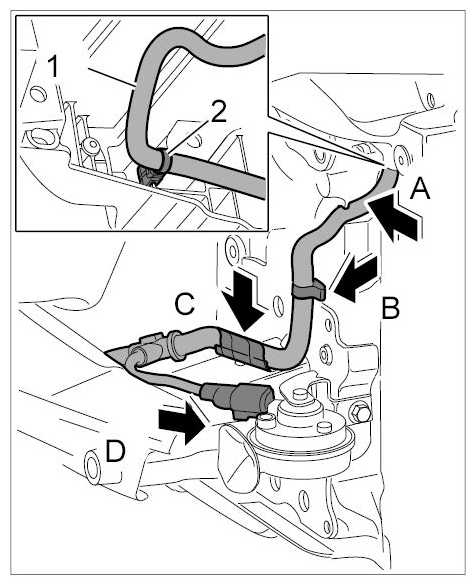 1
2
A
B
C
D