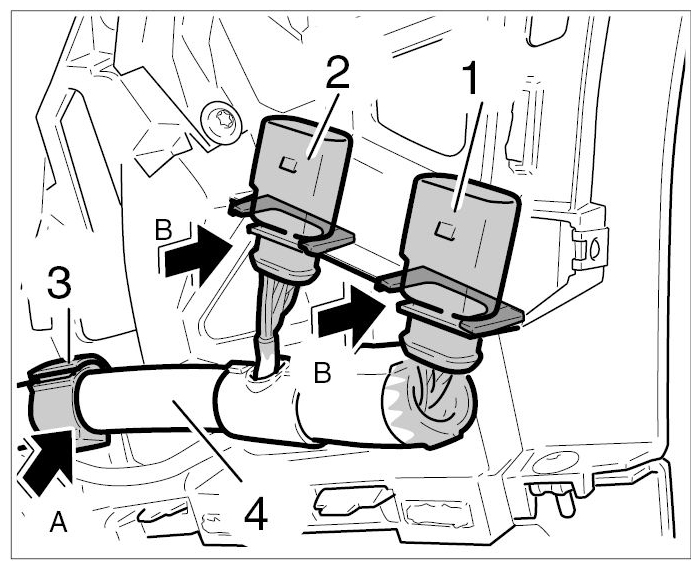 2
1
B
3
B
A
4