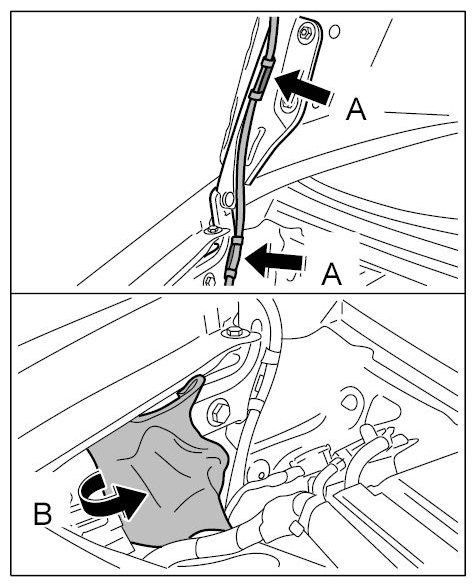 A
A
B