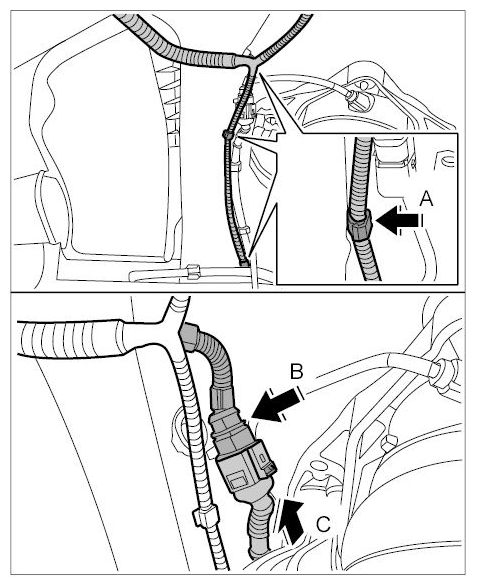 A

B

C