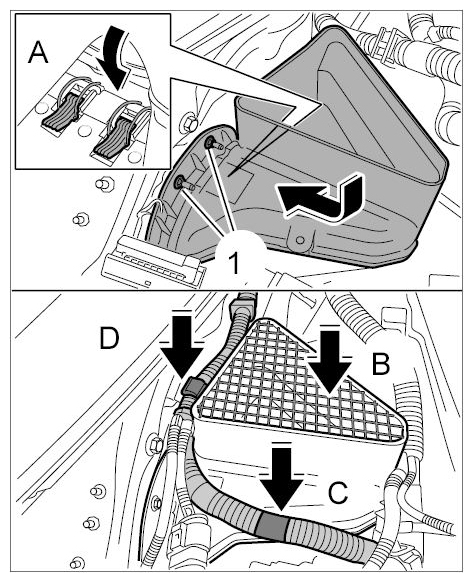 A

1

D

B

C