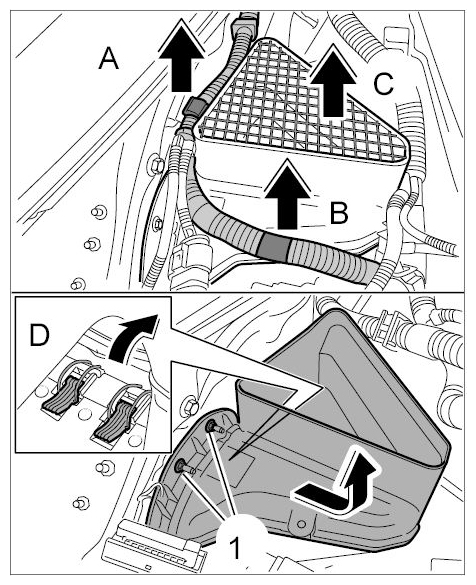 A
C
B
D
1