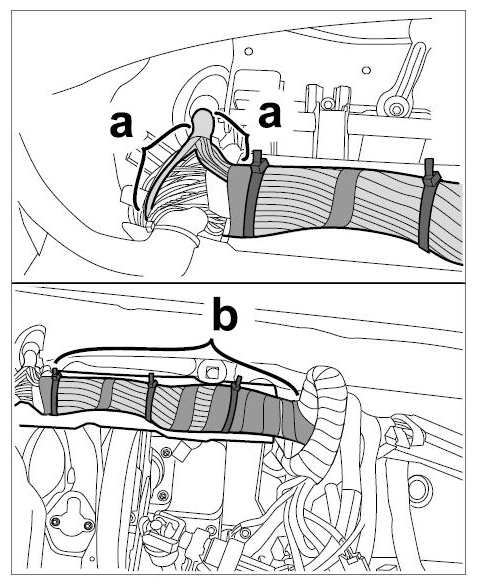 a
a
b