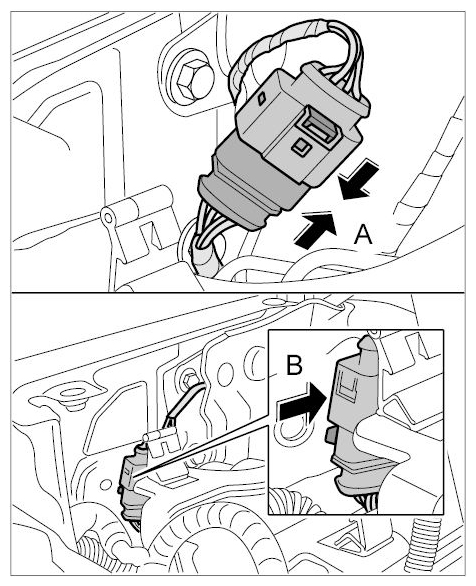 A

B