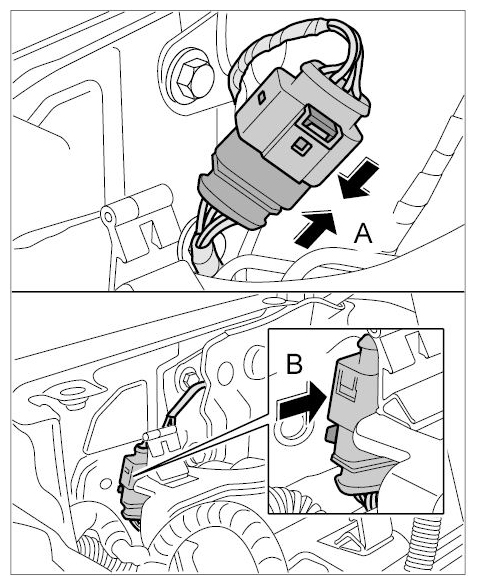 A

B