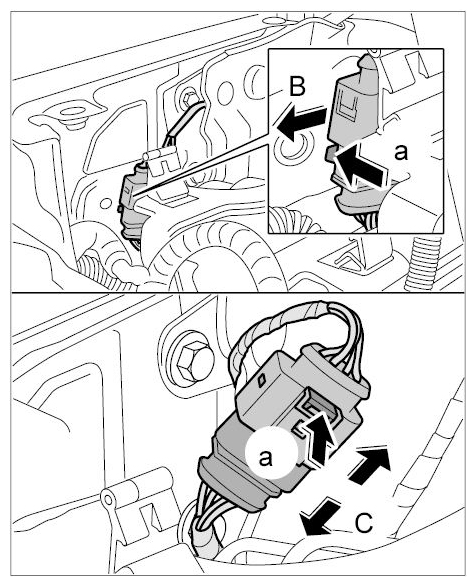 B
a
a
C