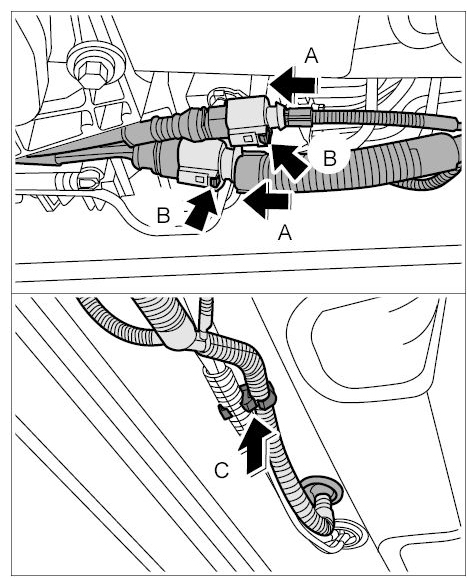 A
B
B
A
C