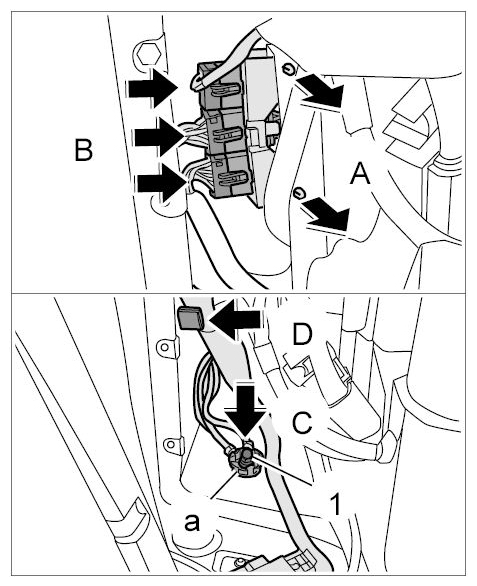 B
A
D
C
a
1