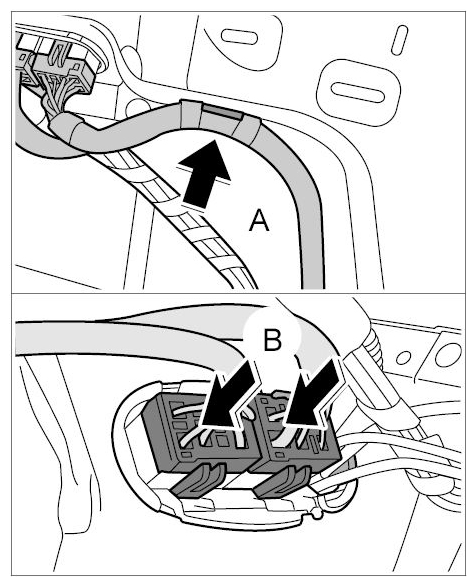 A

B