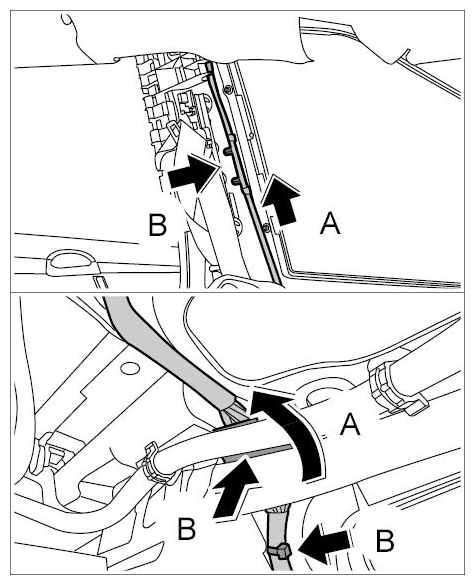 B
A
A
B
B