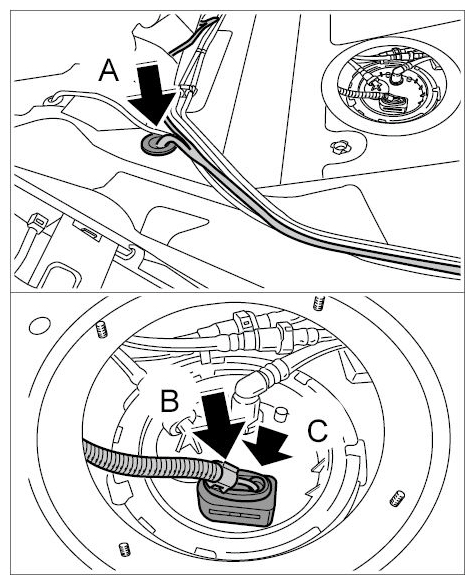 A

B

C