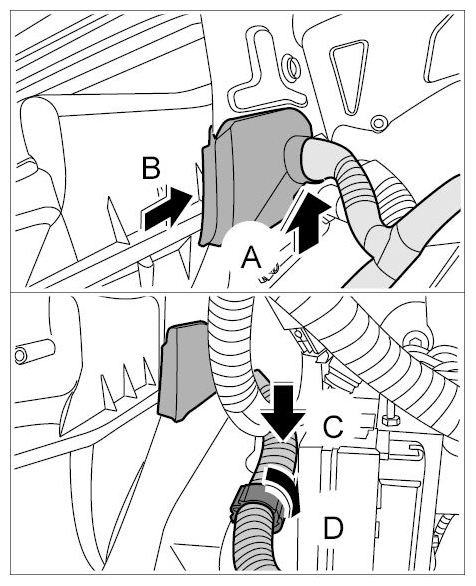 B

A

C

D