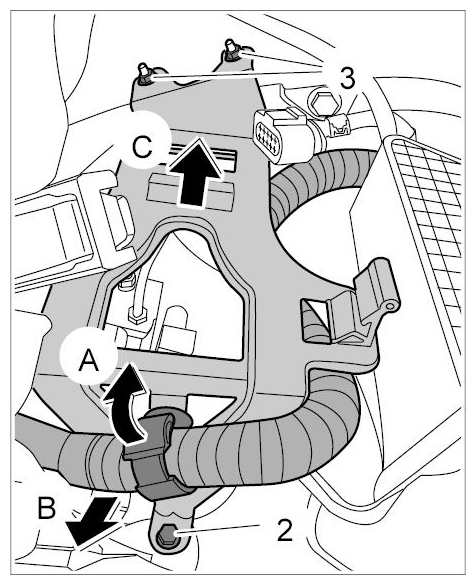 3
C
A
B
2