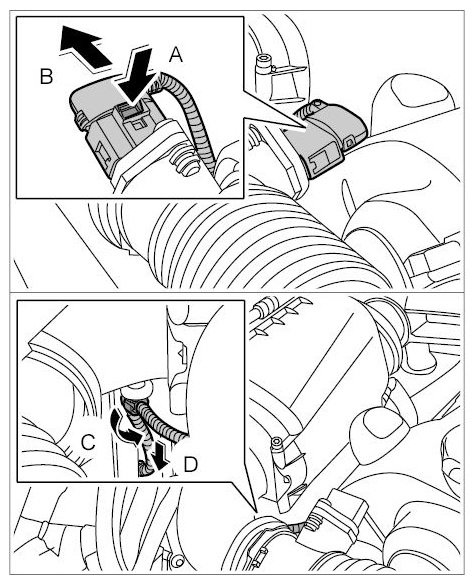 B
A
C
D