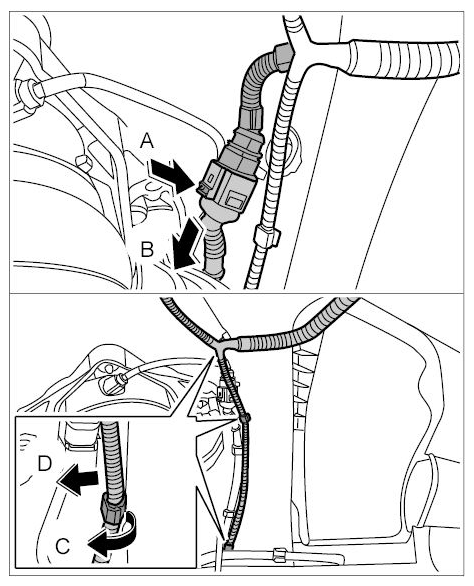 A
B
D
C