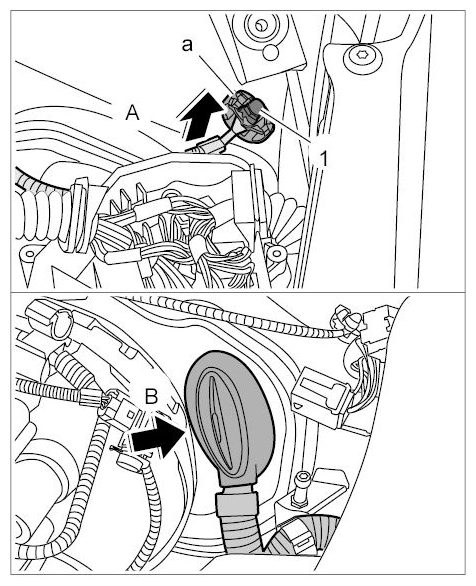 a
A
1
B