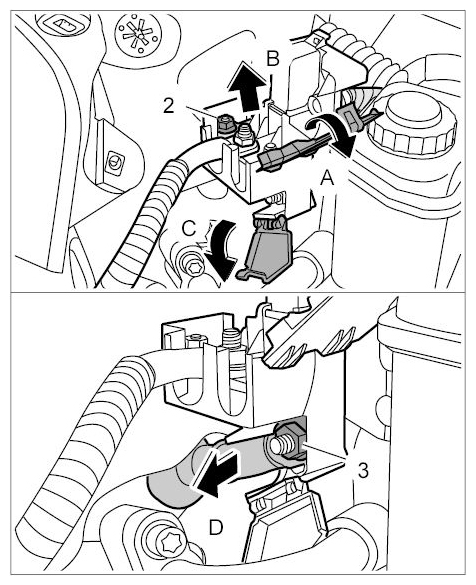 B
2
A
C
3
D