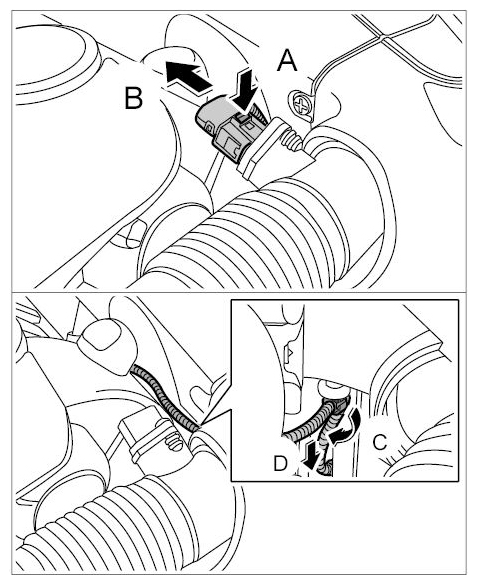 A
B
C
D