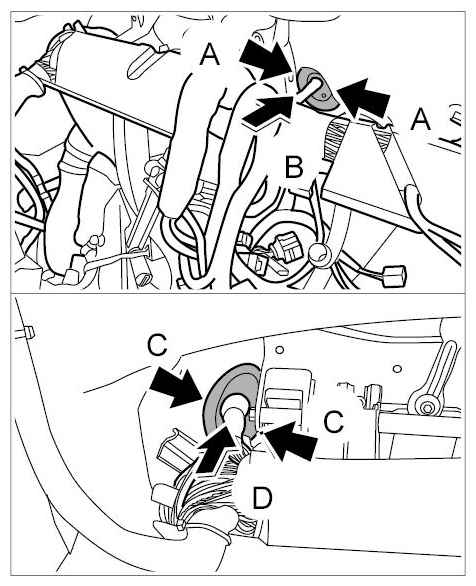 A
A
B
C
C
D