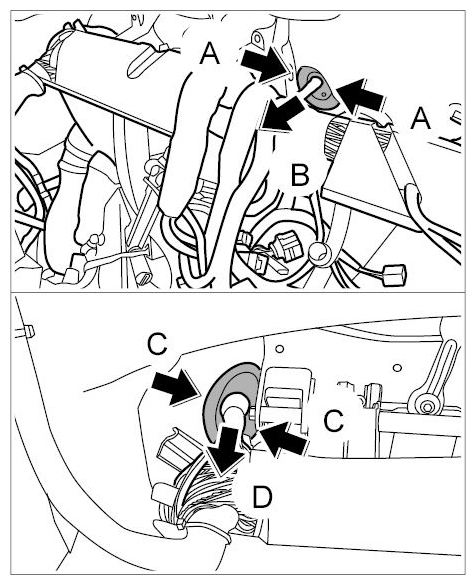 A
A
B
C
C
D