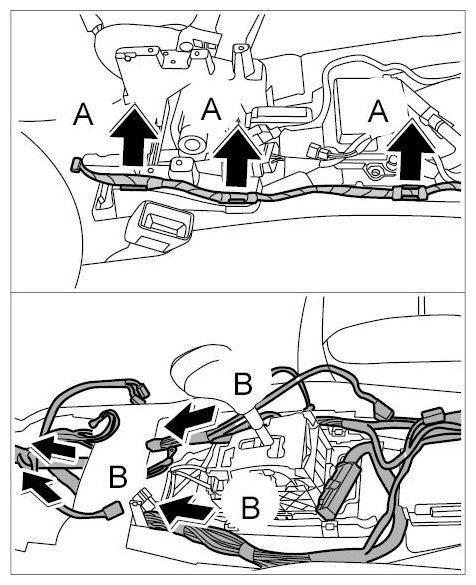 A
A
A

B
B
B