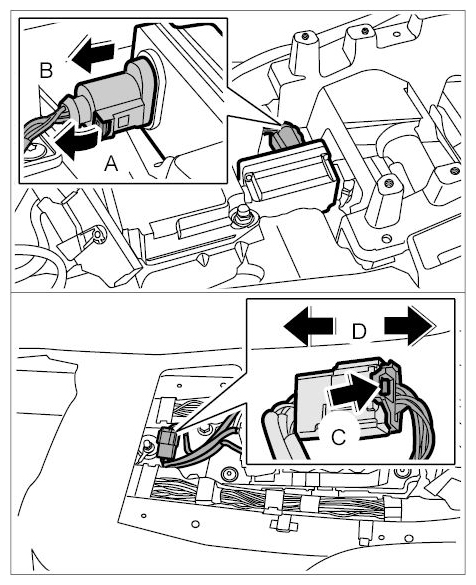 B
A
D
C