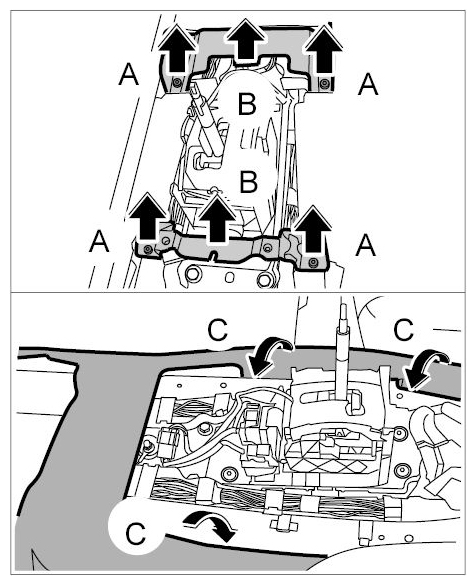 A
A
B
B
A
A

C
C
C