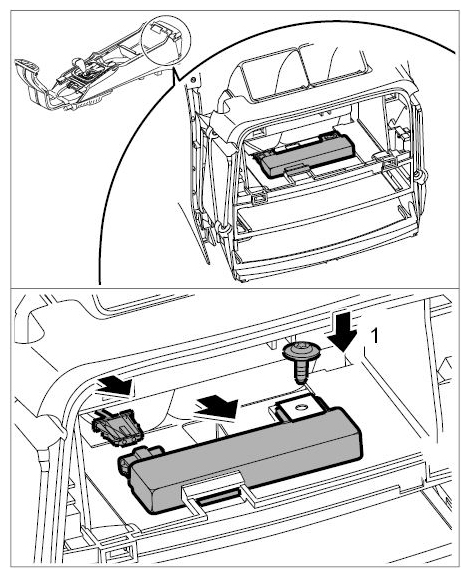 1