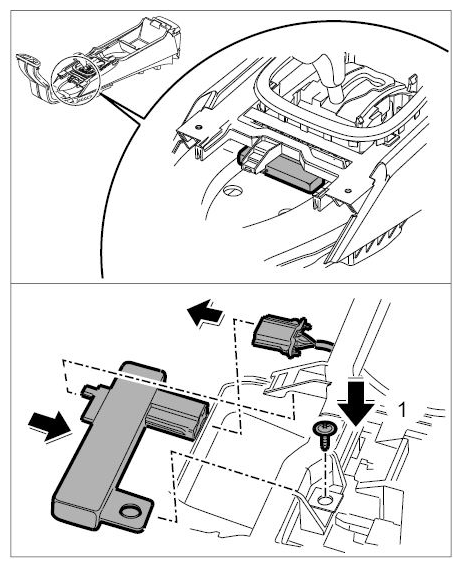 1