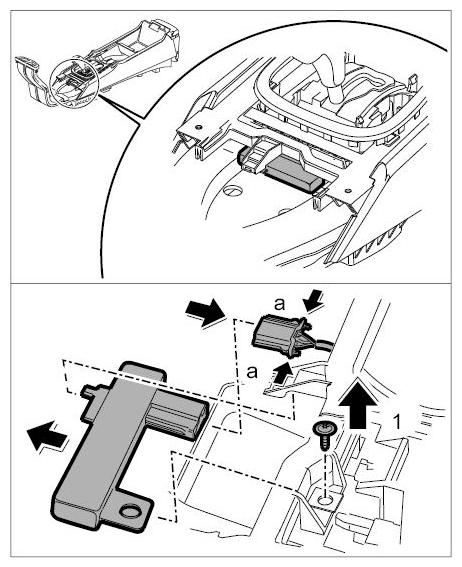 a
a
1