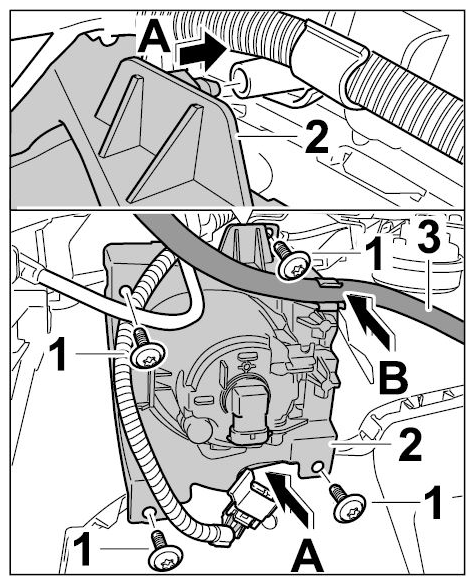 A
2
1
3
1
B
2
1
1
A