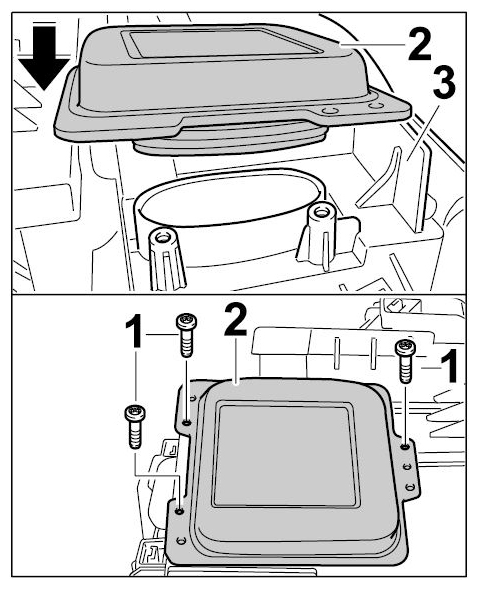 2
3
1
2
1