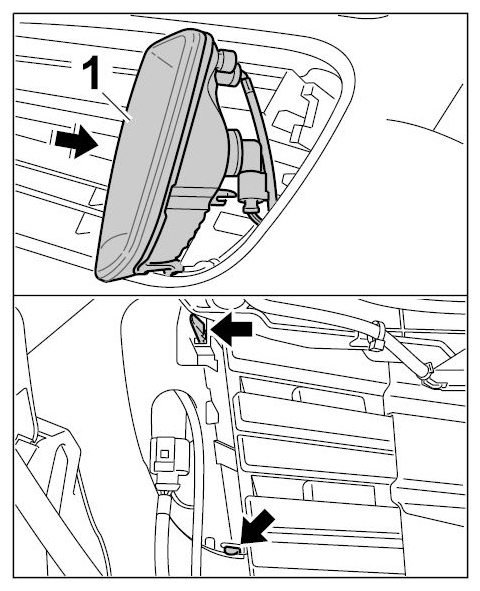 1