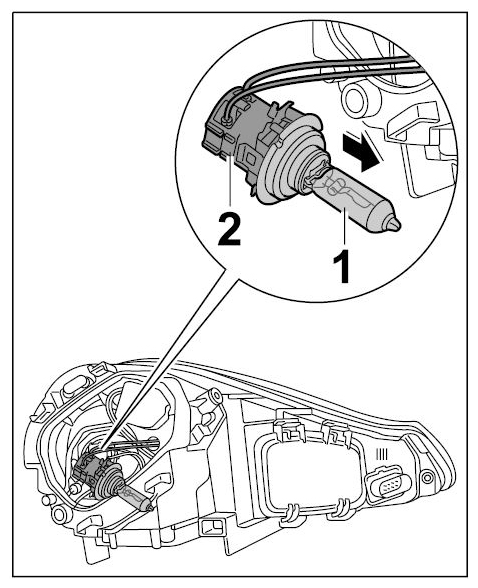 2
1