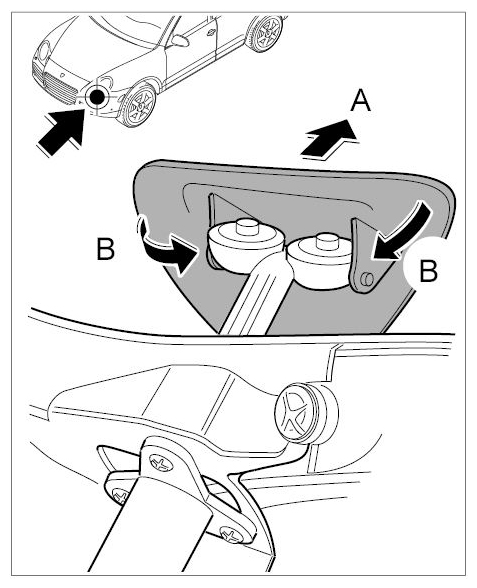 A

B

B