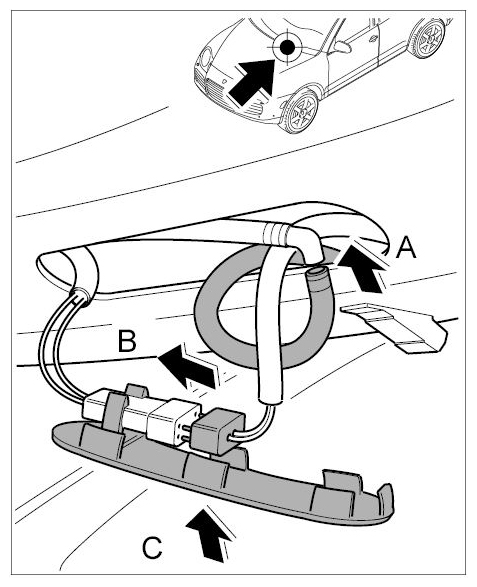 A
B
C