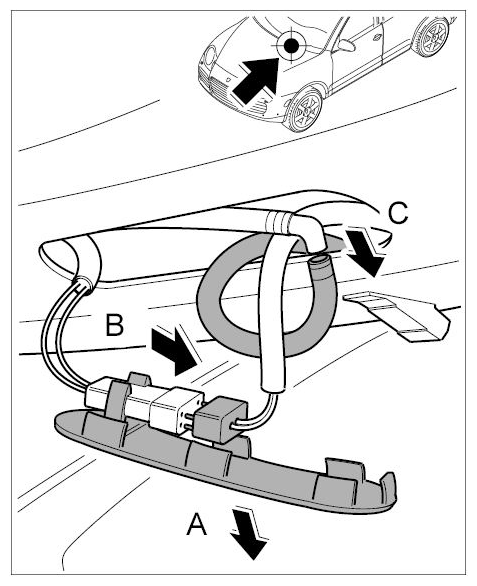 C

B

A