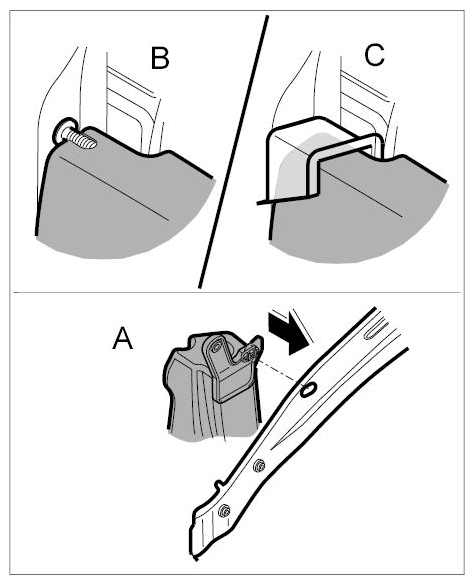 B

C

A