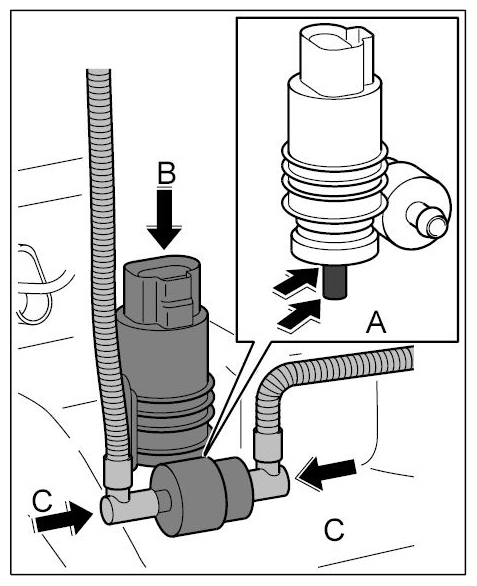 B
A
C
C