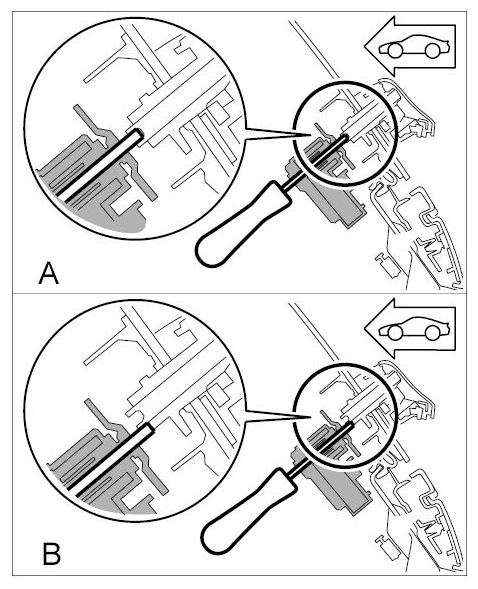 A

B