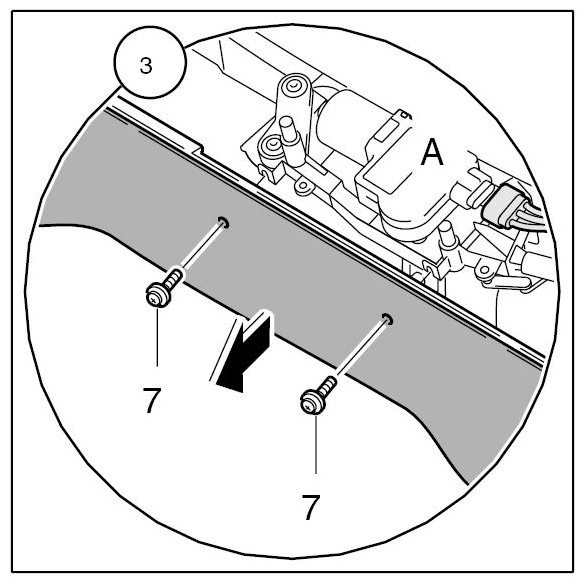 3

A

7

7