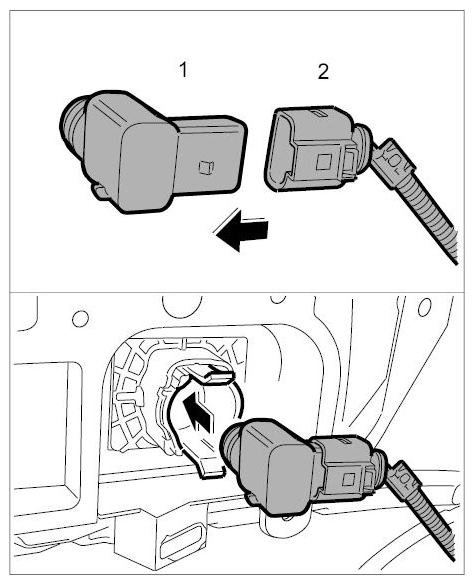 1

2