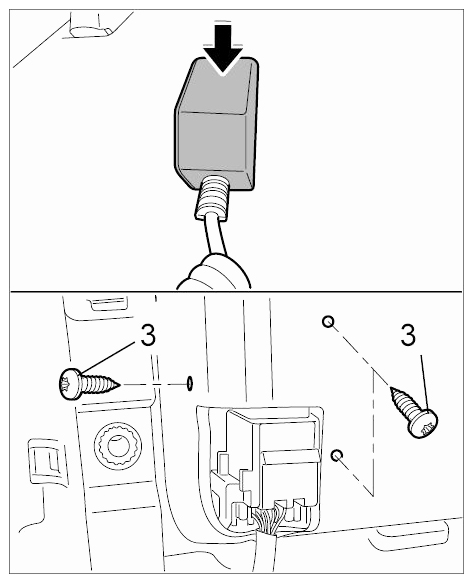 3

3