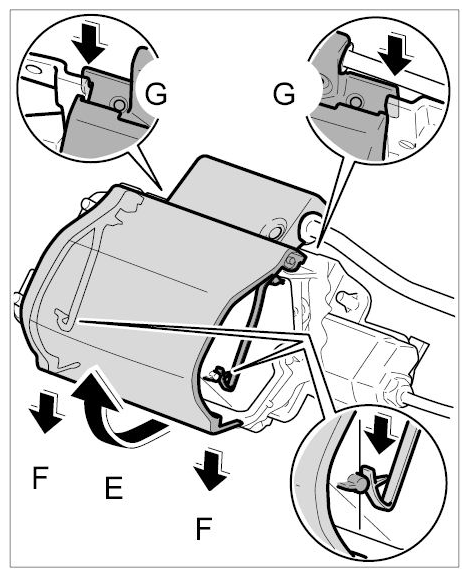 G
G
F
E
F