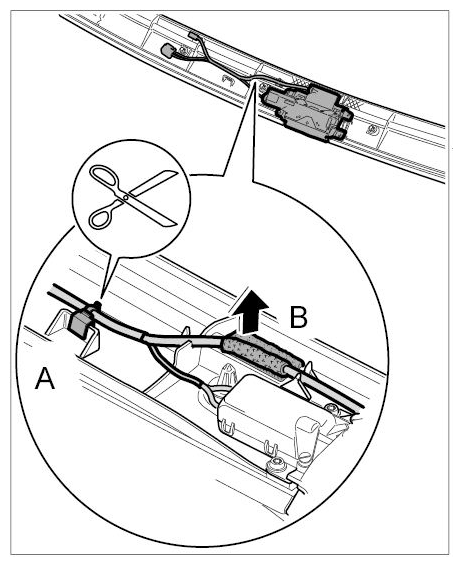 B

A