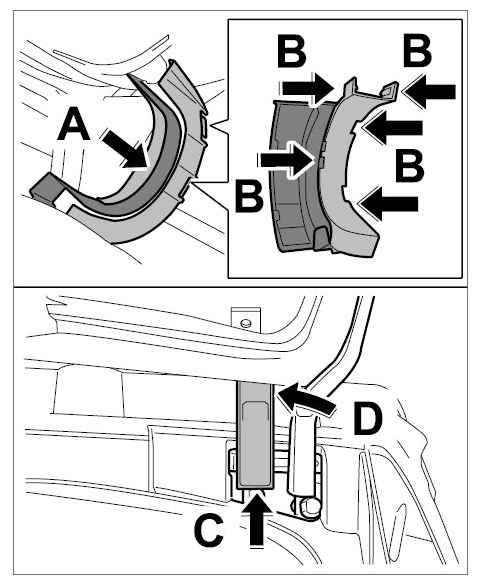 A
B
B
B
B
D
C