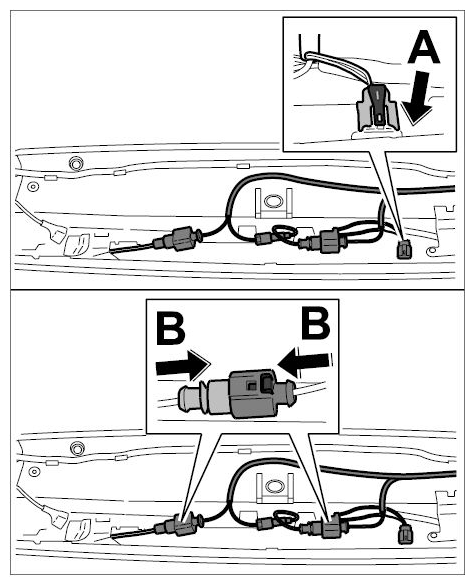 A

B

B